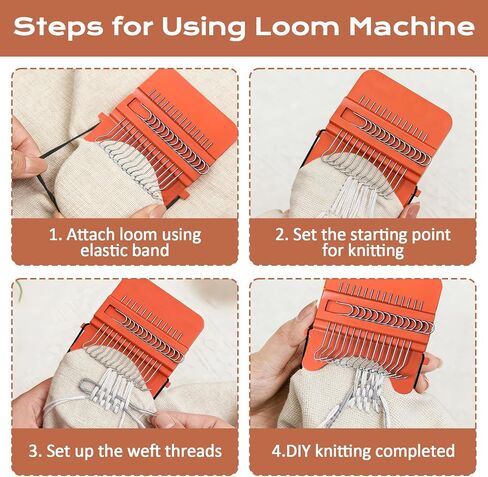 Steps for Using Loom Machine

1. Attach loom using elastic band

2. Set the starting point for knitting

3. Set up the weft threads

4.DIY knitting completed