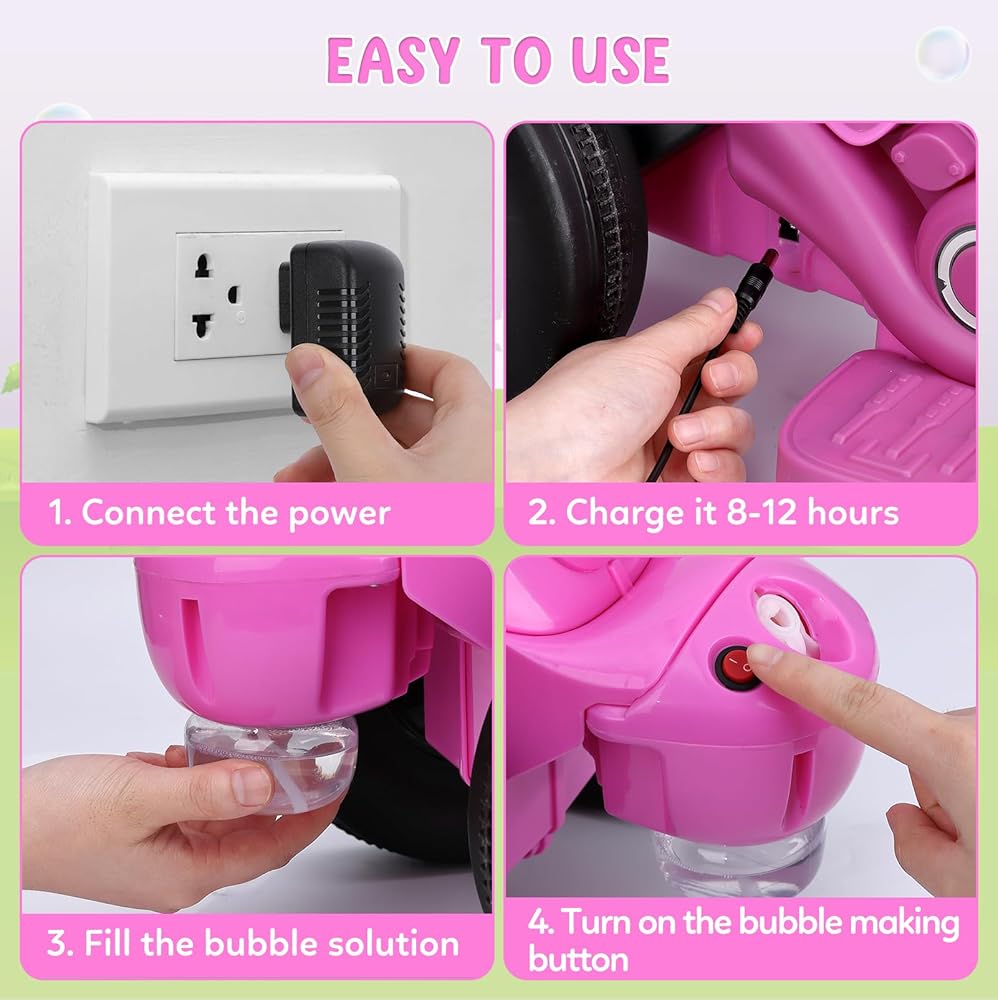 EASY TO USE

1. Connect the power

2. Charge it 8-12 hours

3. Fill the bubble solution

4. Turn on the bubble making button