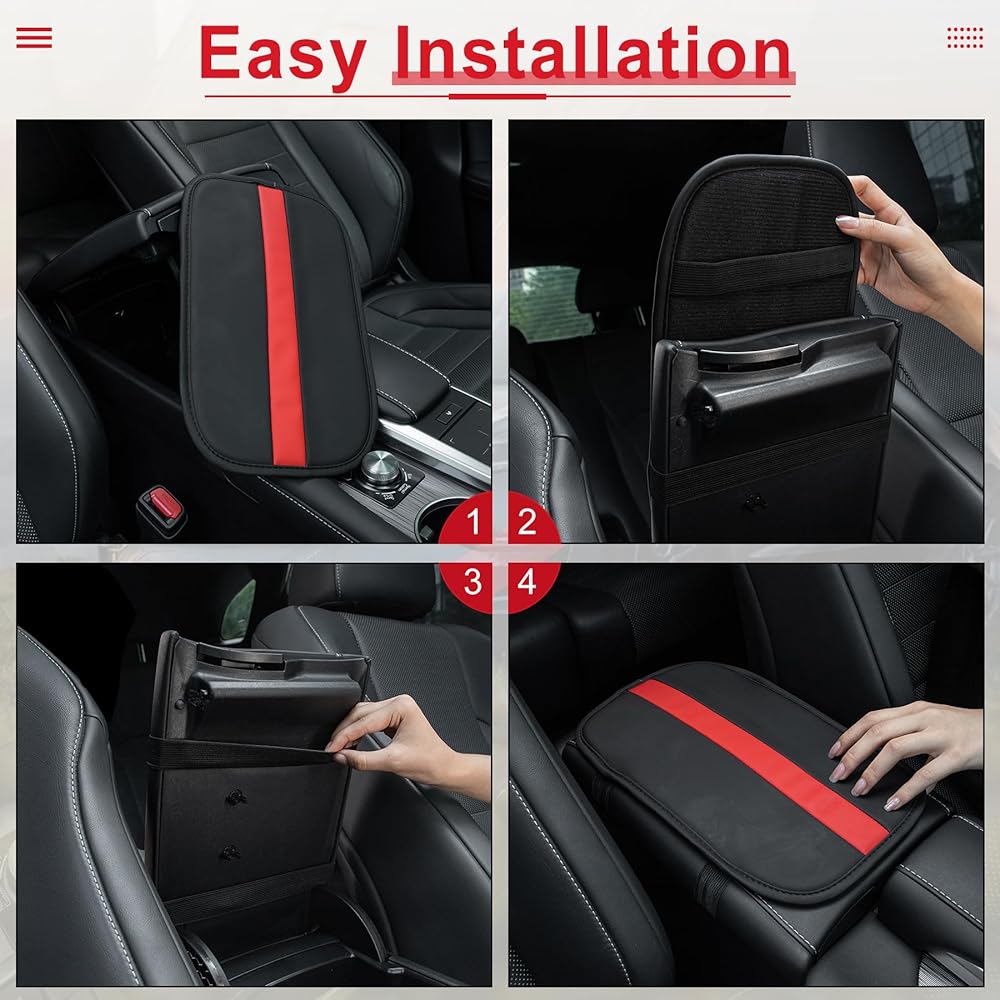 Easy Installation

1 2
3 4