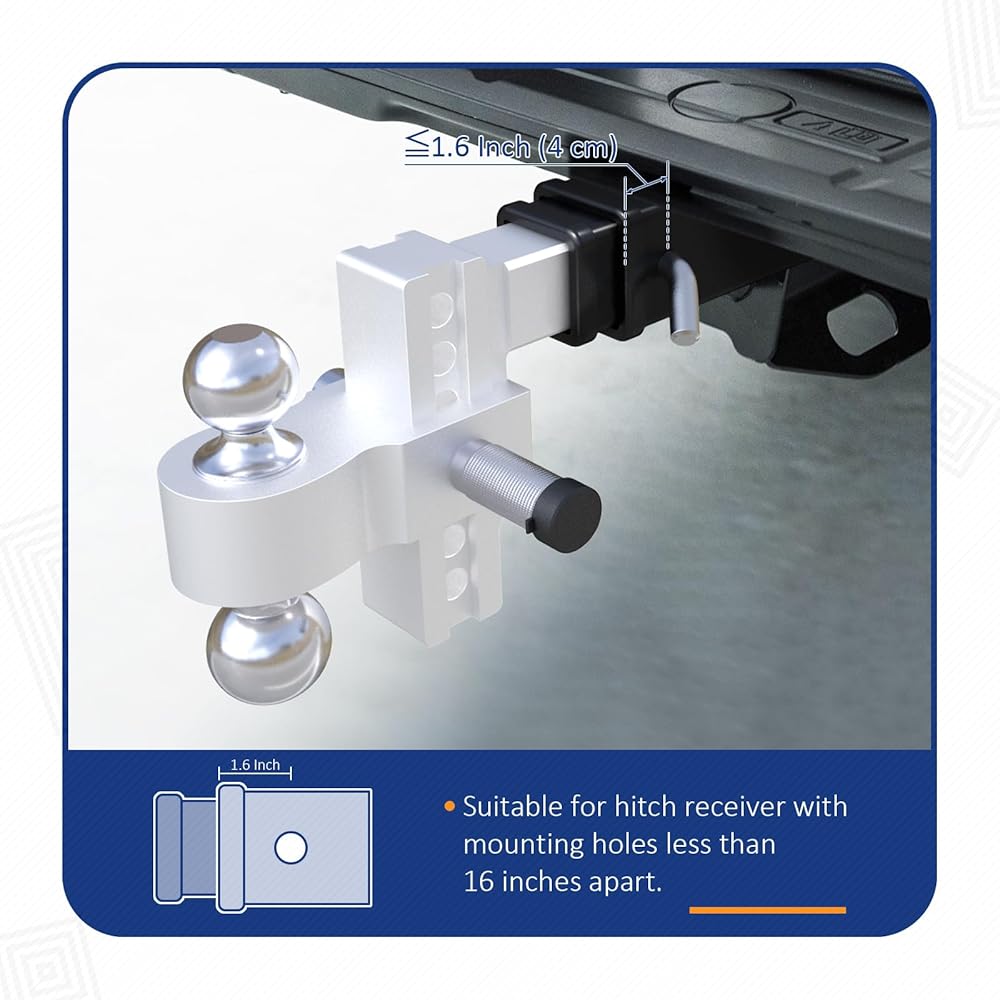 ≦1.6 Inch (4 cm)

1.6 Inch

• Suitable for hitch receiver with mounting holes less than 16 inches apart.