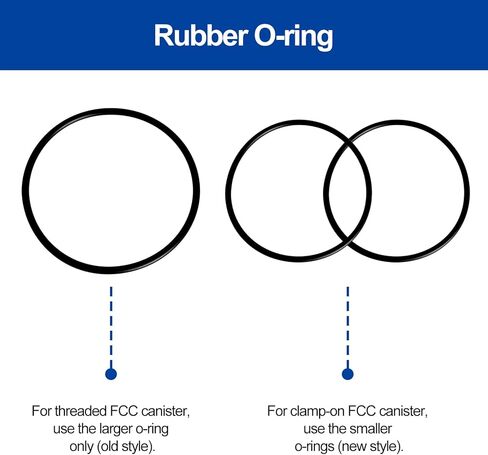 Rubber O-ring

For threaded FCC canister, use the larger o-ring only (old style).

For clamp-on FCC canister, use the smaller o-rings (new style).