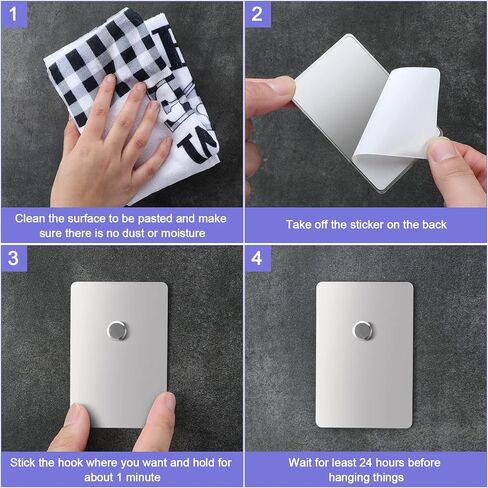 1

Clean the surface to be pasted and make sure there is no dust or moisture

2

Take off the sticker on the back

3

Stick the hook where you want and hold for about 1 minute

4

Wait for least 24 hours before hanging things