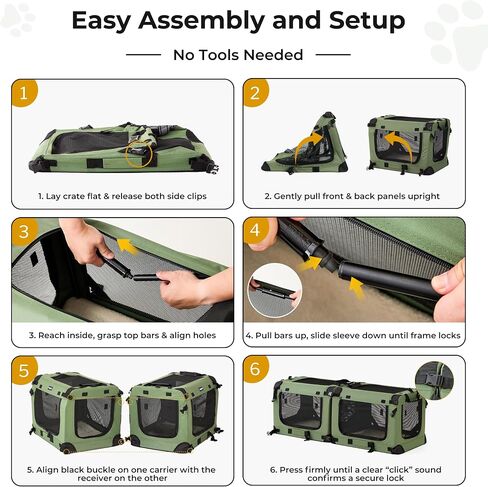 Easy Assembly and Setup

No Tools Needed

1

1. Lay crate flat & release both side clips

2

2. Gently pull front & back panels upright

3

3. Reach inside, grasp top bars & align holes

4

4. Pull bars up, slide sleeve down until frame locks

5

5. Align black buckle on one carrier with the receiver on the other

6

6. Press firmly until a clear "click" sound confirms a secure lock