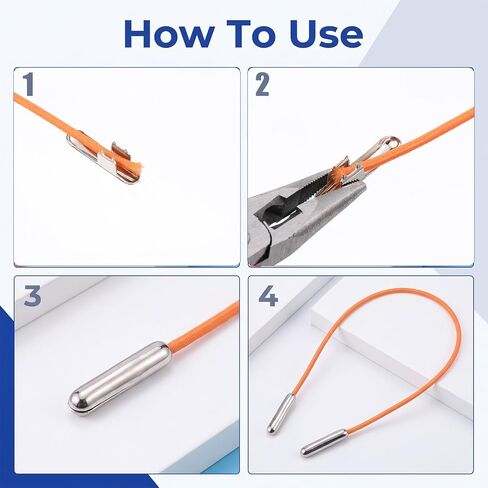 How To Use

1

2

3

4