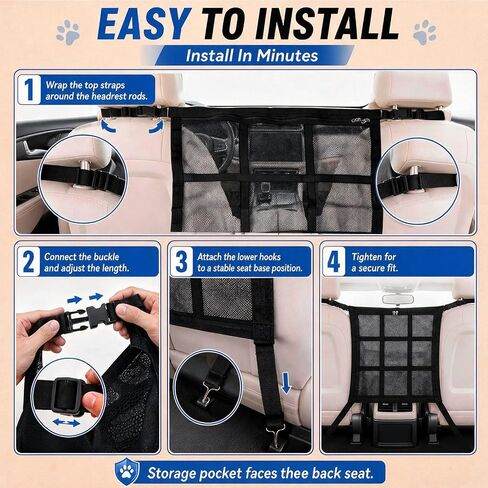 EASY TO INSTALL

Install In Minutes

1 Wrap the top straps around the headrest rods.

2 Connect the buckle and adjust the length.

3 Attach the lower hooks to a stable seat base position.

4 Tighten for a secure fit.

Storage pocket faces thee back seat.