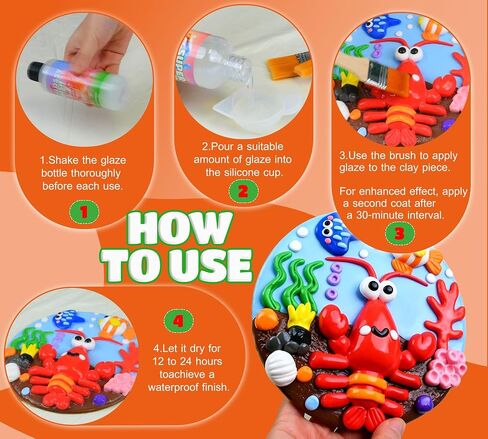 1.Shake the glaze bottle thoroughly before each use.

1

2.Pour a suitable amount of glaze into the silicone cup.

2

3.Use the brush to apply glaze to the clay piece.

For enhanced effect, apply a second coat after a 30-minute interval.

3

HOW TO USE

4

4.Let it dry for 12 to 24 hours toachieve a waterproof finish.