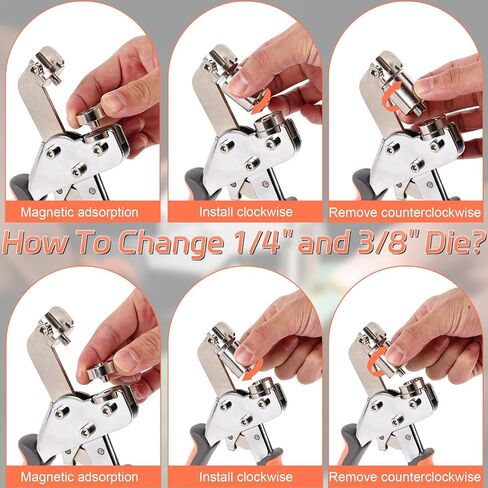 Magnetic adsorption

Install clockwise

Remove counterclockwise

How To Change 1/4" and 3/8" Die?

Magnetic adsorption

Install clockwise

Remove counterclockwise