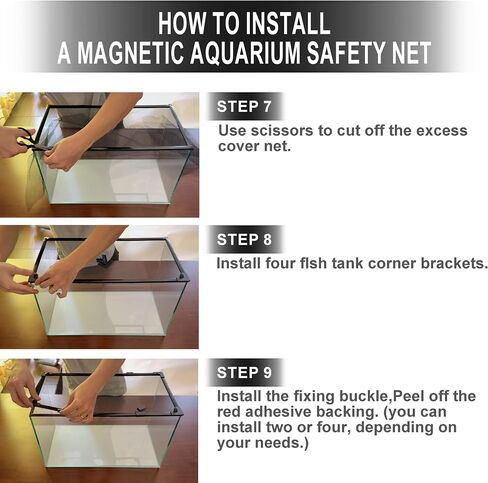 HOW TO INSTALL
A MAGNETIC AQUARIUM SAFETY NET

STEP 7

Use scissors to cut off the excess cover net.

STEP 8

Install four flsh tank corner brackets.

STEP 9

Install the fixing buckle,Peel off the red adhesive backing. (you can install two or four, depending on your needs.)