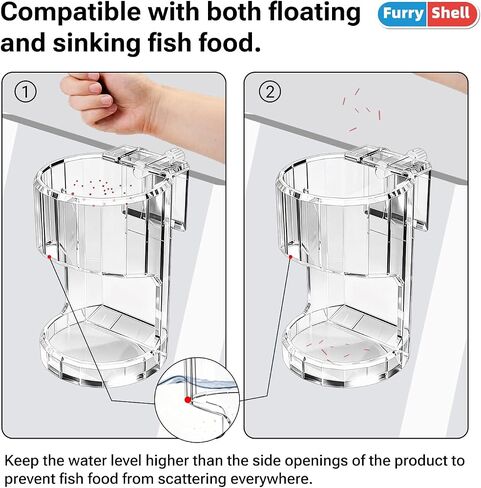 Compatible with both floating and sinking fish food.

Furry Shell

①

②

Keep the water level higher than the side openings of the product to prevent fish food from scattering everywhere.