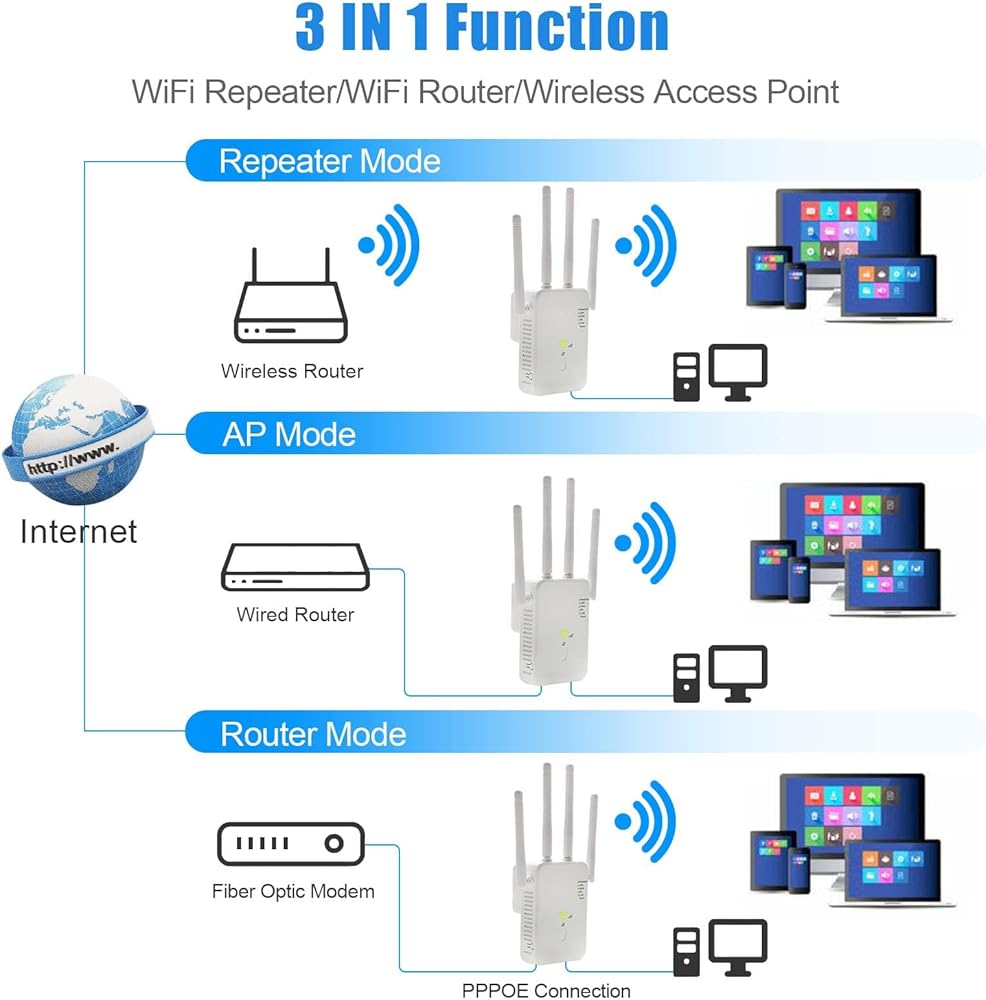 3 IN 1 Function

WiFi Repeater/WiFi Router/Wireless Access Point

Repeater Mode

Wireless Router

http://www.

Internet

AP Mode

Wired Router

Router Mode

Fiber Optic Modem

PPPOE Connection