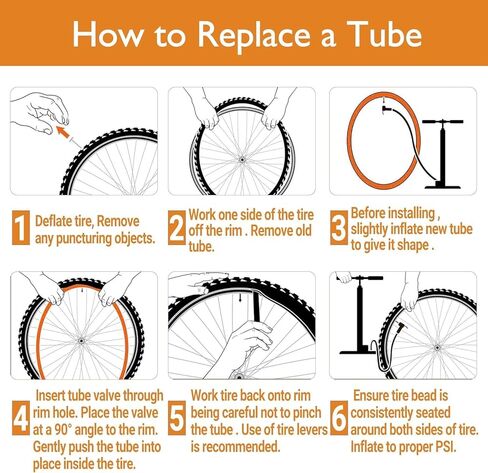 How to Replace a Tube

1 Deflate tire, Remove any puncturing objects.

2 Work one side of the tire off the rim . Remove old tube.

3 Before installing , slightly inflate new tube to give it shape .

4 Insert tube valve through rim hole. Place the valve at a 90° angle to the rim. Gently push the tube into place inside the tire.

5 Work tire back onto rim being careful not to pinch the tube . Use of tire levers is recommended.

6 Ensure tire bead is consistently seated around both sides of tire. Inflate to proper PSI.