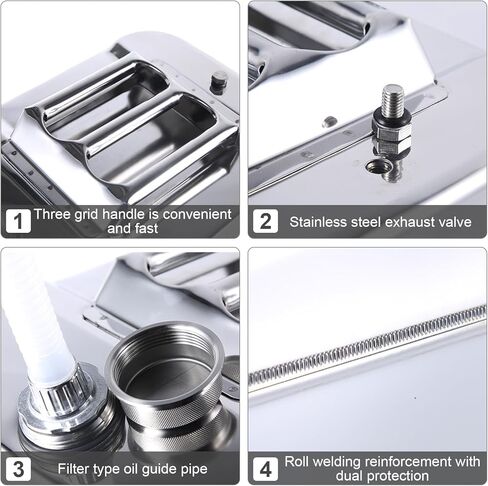 1 Three grid handle is convenient and fast

2 Stainless steel exhaust valve

3 Filter type oil guide pipe

4 Roll welding reinforcement with dual protection