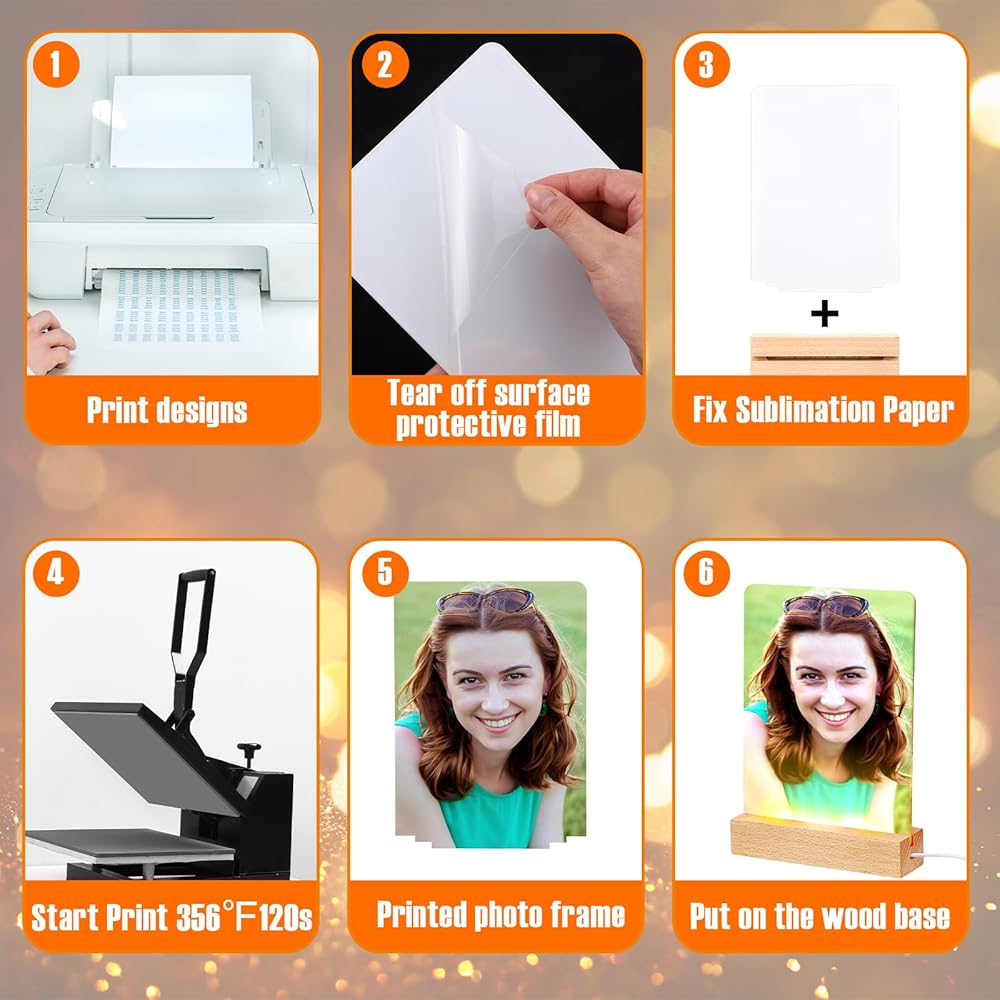 1

Print designs

2

Tear off surface protective film

3

+

Fix Sublimation Paper

4

Start Print 356°F120s

5

Printed photo frame

6

Put on the wood base