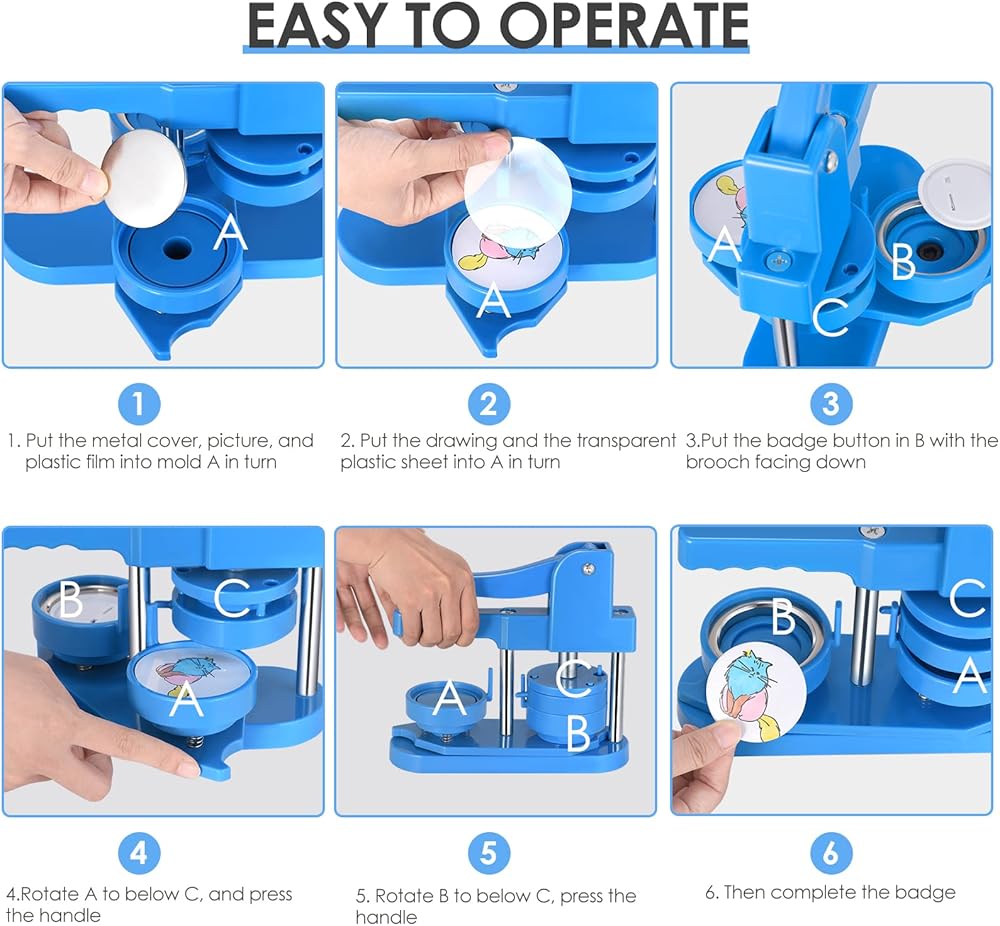 EASY TO OPERATE

A

A

A
B
C

1

1. Put the metal cover, picture, and plastic film into mold A in turn

2

2. Put the drawing and the transparent plastic sheet into A in turn

3

3.Put the badge button in B with the brooch facing down

B
C
A

A
C
B

B
C
A

4

4.Rotate A to below C, and press the handle

5

5. Rotate B to below C, press the handle

6

6. Then complete the badge