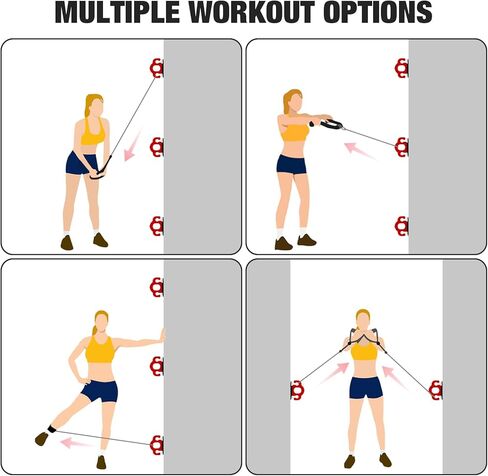 MULTIPLE WORKOUT OPTIONS