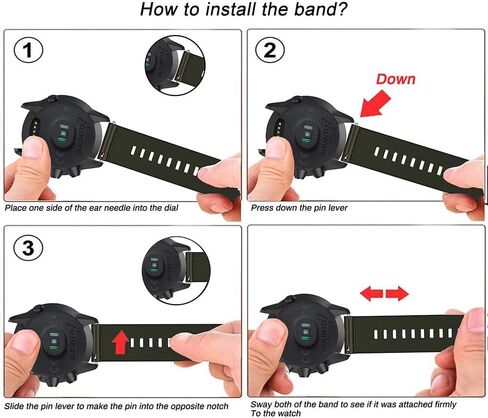 How to install the band?

1

Place one side of the ear needle into the dial

2

Down

Press down the pin lever

3

Slide the pin lever to make the pin into the opposite notch

Sway both of the band to see if it was attached firmly To the watch