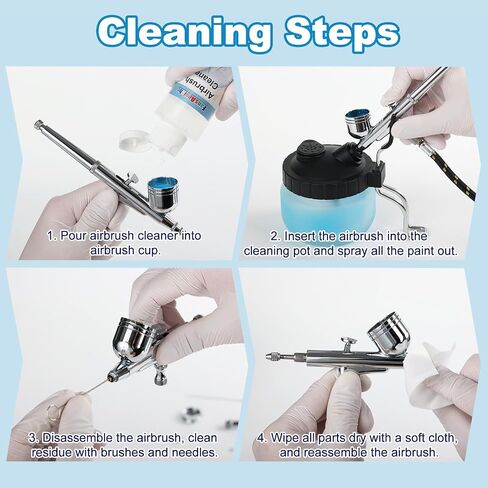 Cleaning Steps

1. Pour airbrush cleaner into airbrush cup.

2. Insert the airbrush into the cleaning pot and spray all the paint out.

3. Disassemble the airbrush, clean residue with brushes and needles.

4. Wipe all parts dry with a soft cloth, and reassemble the airbrush.