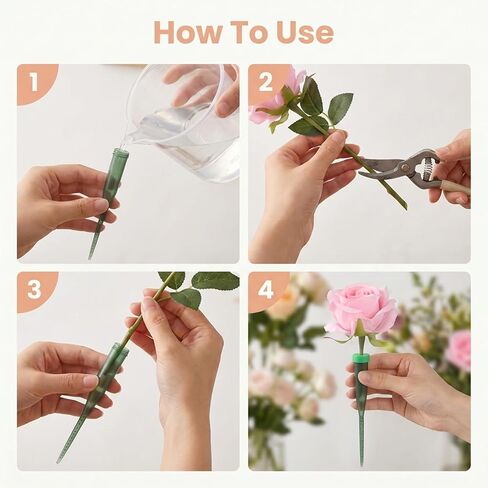 How To Use

1

2

3

4