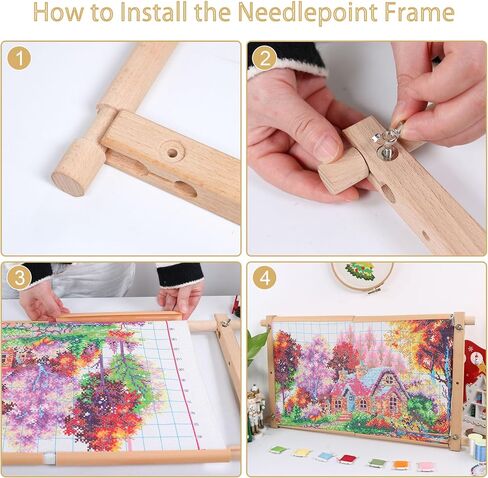 How to Install the Needlepoint Frame

1

2

3

4