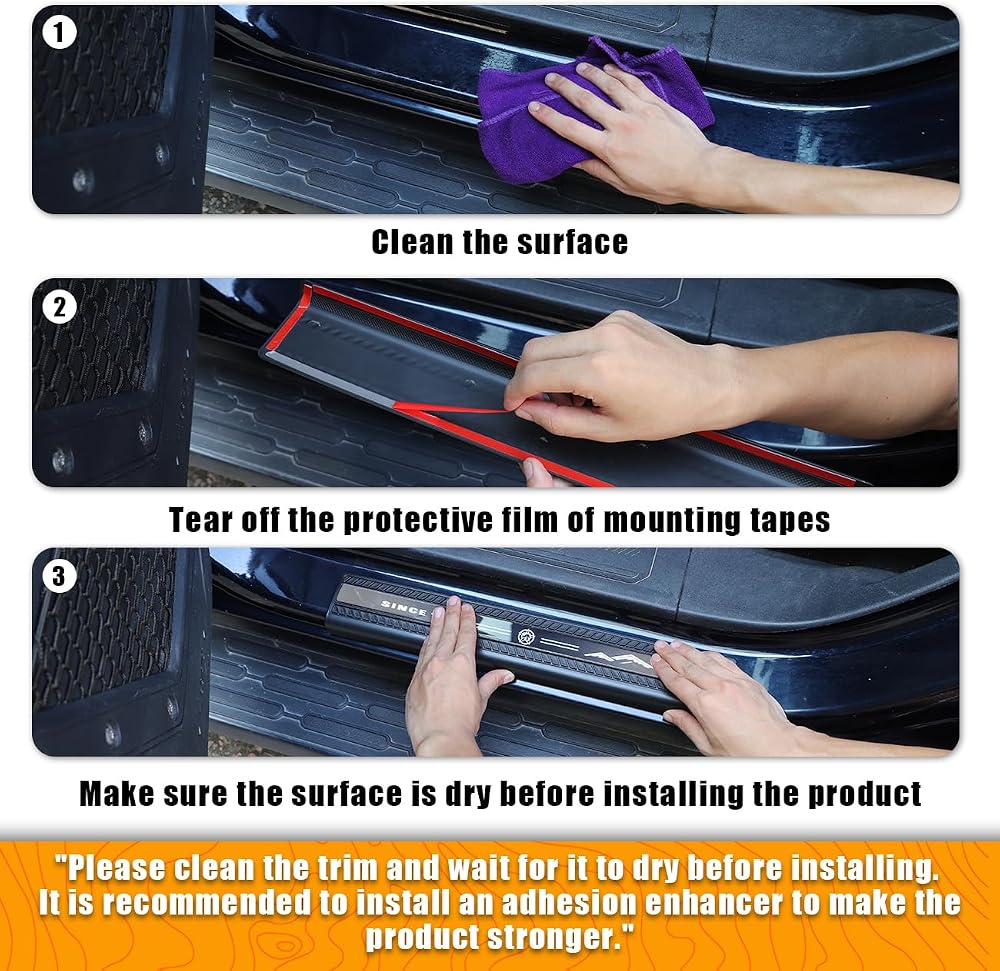 1

Clean the surface

2

Tear off the protective film of mounting tapes

3

SINCE

Make sure the surface is dry before installing the product

"Please clean the trim and wait for it to dry before installing. It is recommended to install an adhesion enhancer to make the product stronger."