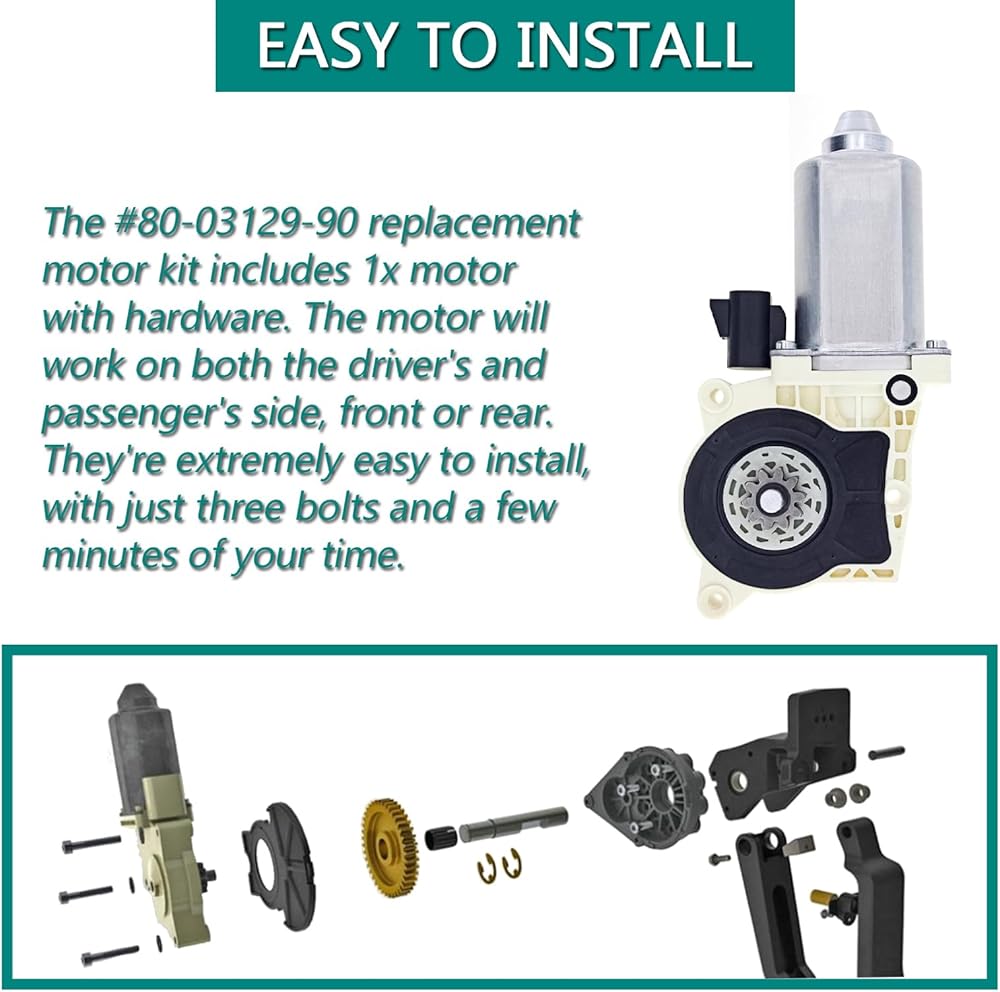 EASY TO INSTALL

The #80-03129-90 replacement motor kit includes 1x motor with hardware. The motor will work on both the driver's and passenger's side, front or rear. They're extremely easy to install, with just three bolts and a few minutes of your time.