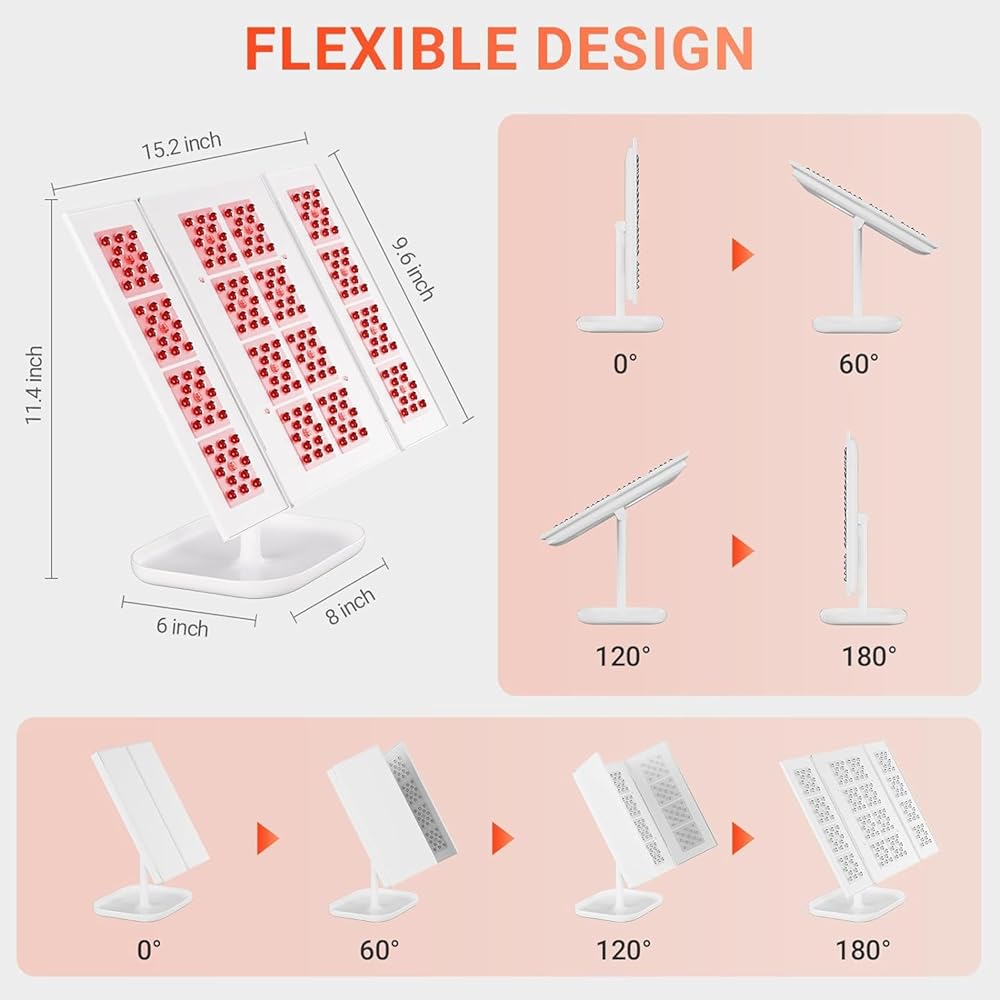 FLEXIBLE DESIGN

15.2 inch

9.6 inch

11.4 inch

6 inch

8 inch

0°

60°

120°

180°

0°

60°

120°

180°