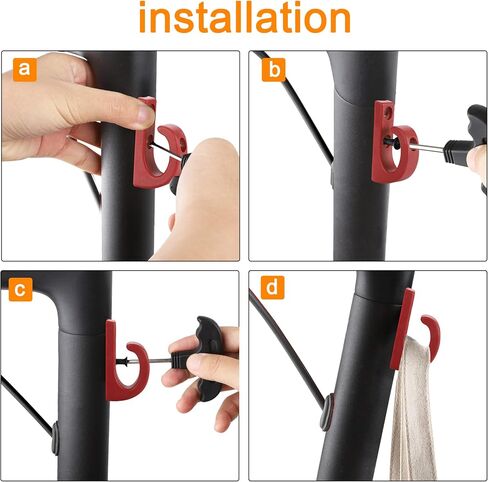 installation

a

b

c

d