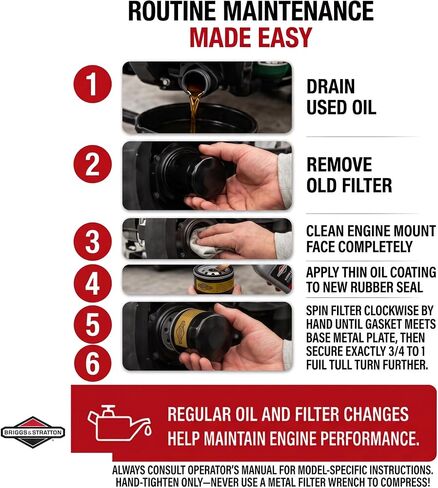 ROUTINE MAINTENANCE
MADE EASY

1

DRAIN
USED OIL

2

REMOVE
OLD FILTER

3

CLEAN ENGINE MOUNT
FACE COMPLETELY

4

APPLY THIN OIL COATING
TO NEW RUBBER SEAL

5

6

SPIN FILTER CLOCKWISE BY HAND UNTIL GASKET MEETS BASE METAL PLATE, THEN SECURE EXACTLY 3/4 TO 1 FUIL TULL TURN FURTHER.

BRIGGS & STRATTON

REGULAR OIL AND FILTER CHANGES
HELP MAINTAIN ENGINE PERFORMANCE.

ALWAYS CONSULT OPERATOR'S MANUAL FOR MODEL-SPECIFIC INSTRUCTIONS.
HAND-TIGHTEN ONLY—NEVER USE A METAL FILTER WRENCH TO COMPRESS!