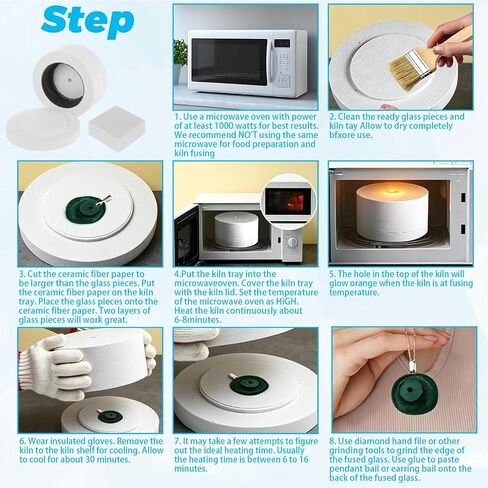 Step

1. Use a microwave oven with power of at least 1000 watts for best results. We recommend NO'T using the same microwave for food preparation and kiln fusing

2. Clean the ready glass pieces and kiln tay Allow to dry completely bfxore use.

3. Cut the ceramic fiber paper to be larger than the glass pieces. Put the ceramic fiber paper on the kiln tray. Place the glass pieces onto the ceramic fiber paper. Two layers of glass pieces will work great.

4.Put the kiln tray into the microwaveoven. Cover the kiln tray with the kiln lid. Set the temperature of the microwave oven as HiGH. Heat the kiln continuously about 6-8minutes.

5. The hole in the top of the kiln will glow orange when the kiln is at fusing temperature.

6. Wear insulated gloves. Remove the kiln to the kiln shelf for cooling. Allow to cool for about 30 minutes.

7. It may take a few attempts to figure out the ideal heating time. Usually the heating time is between 6 to 16 minutes.

8. Use diamond hand file or other grinding tools to grind the edge of the fused glass. Use glue to paste pendant bail or earring bail onto the back of the fused glass.