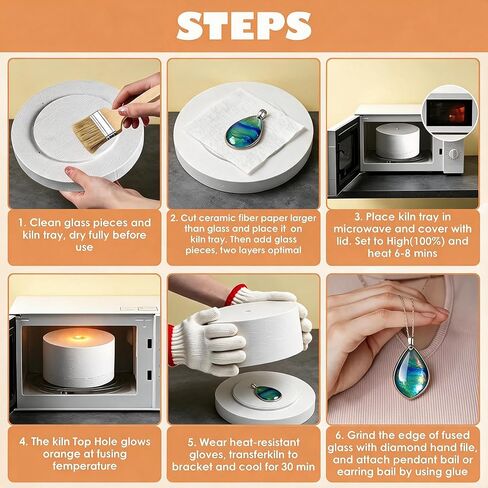 STEPS

1. Clean glass pieces and kiln tray, dry fully before use

2. Cut ceramic fiber paper larger than glass and place it on kiln tray. Then add glass pieces, two layers optimal

3. Place kiln tray in microwave and cover with lid. Set to High(100%) and heat 6-8 mins

4. The kiln Top Hole glows orange at fusing temperature

5. Wear heat-resistant gloves, transferkiln to bracket and cool for 30 min

6. Grind the edge of fused glass with diamond hand file, and attach pendant bail or earring bail by using glue