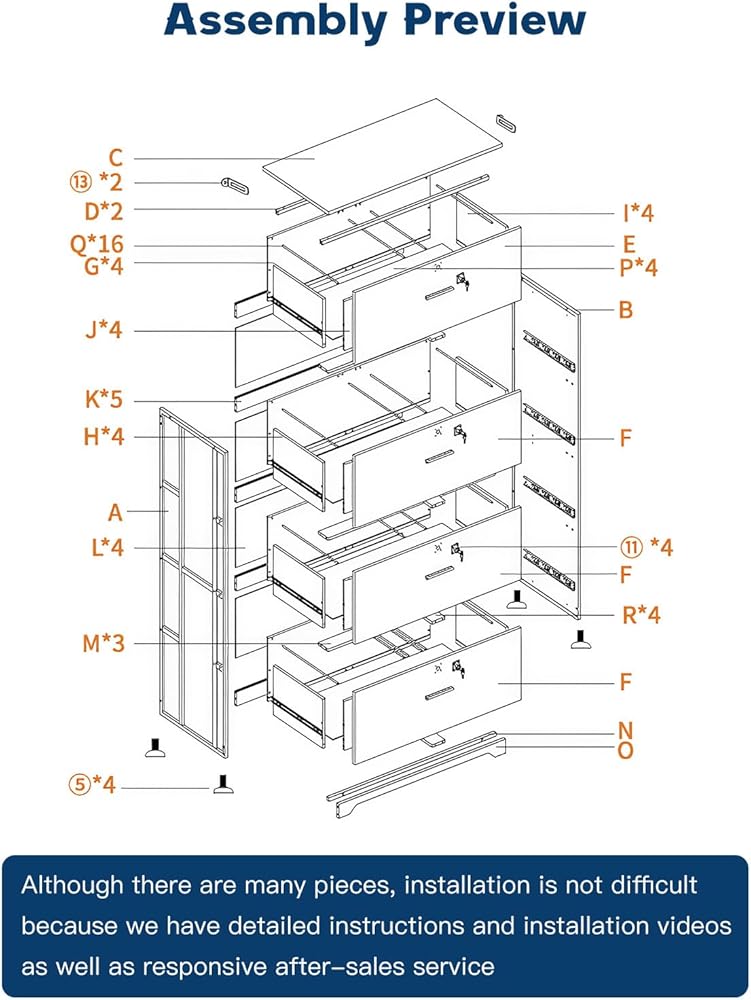 Assembly Preview

C
⑬ *2
D*2
Q*16
G*4
J*4
K*5
H*4
A
L*4
M*3
⑤*4
I*4
E
P*4
B
F
⑪ *4
F
R*4
F
N
O

Although there are many pieces, installation is not difficult because we have detailed instructions and installation videos as well as responsive after-sales service