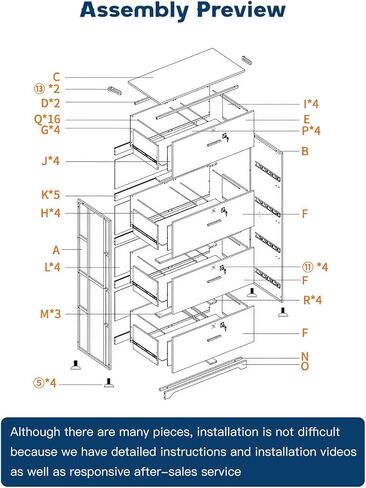 Assembly Preview

C
⑬ *2
D*2
Q*16
G*4
J*4
K*5
H*4
A
L*4
M*3
⑤*4
I*4
E
P*4
B
F
⑪ *4
F
R*4
F
N
O

Although there are many pieces, installation is not difficult because we have detailed instructions and installation videos as well as responsive after-sales service