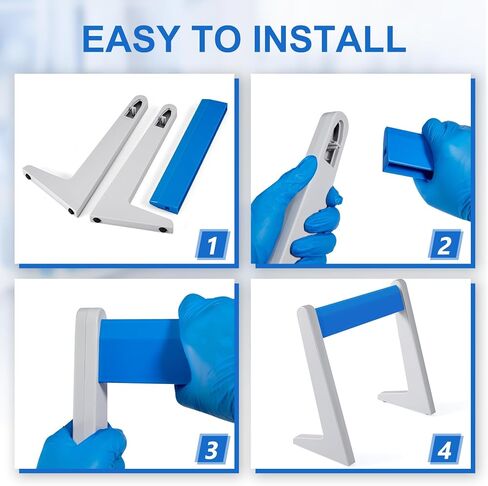 EASY TO INSTALL

1

2

3

4