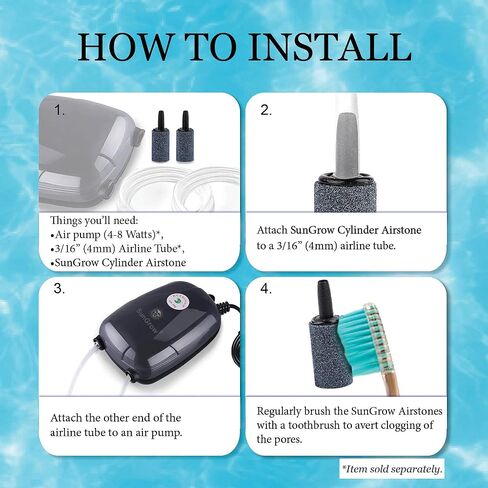 HOW TO INSTALL

1.

Things you'll need:
•Air pump (4-8 Watts)*,
•3/16" (4mm) Airline Tube*,
•SunGrow Cylinder Airstone

2.

Attach SunGrow Cylinder Airstone to a 3/16" (4mm) airline tube.

3.

SunGrow

Attach the other end of the airline tube to an air pump.

4.

Regularly brush the SunGrow Airstones with a toothbrush to avert clogging of the pores.

*Item sold separately.