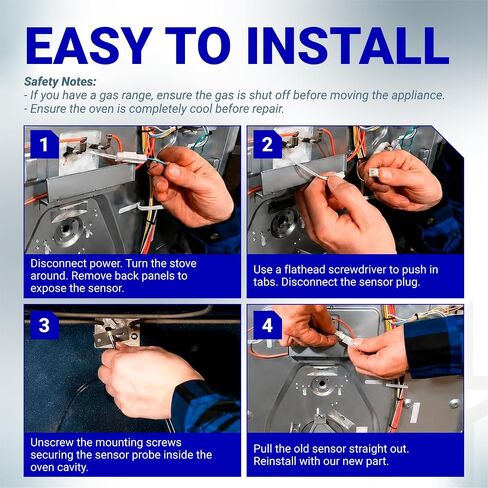 EASY TO INSTALL

Safety Notes:
- If you have a gas range, ensure the gas is shut off before moving the appliance.
- Ensure the oven is completely cool before repair.

1

Disconnect power. Turn the stove around. Remove back panels to expose the sensor.

2

Use a flathead screwdriver to push in tabs. Disconnect the sensor plug.

3

Unscrew the mounting screws securing the sensor probe inside the oven cavity.

4

Pull the old sensor straight out. Reinstall with our new part.