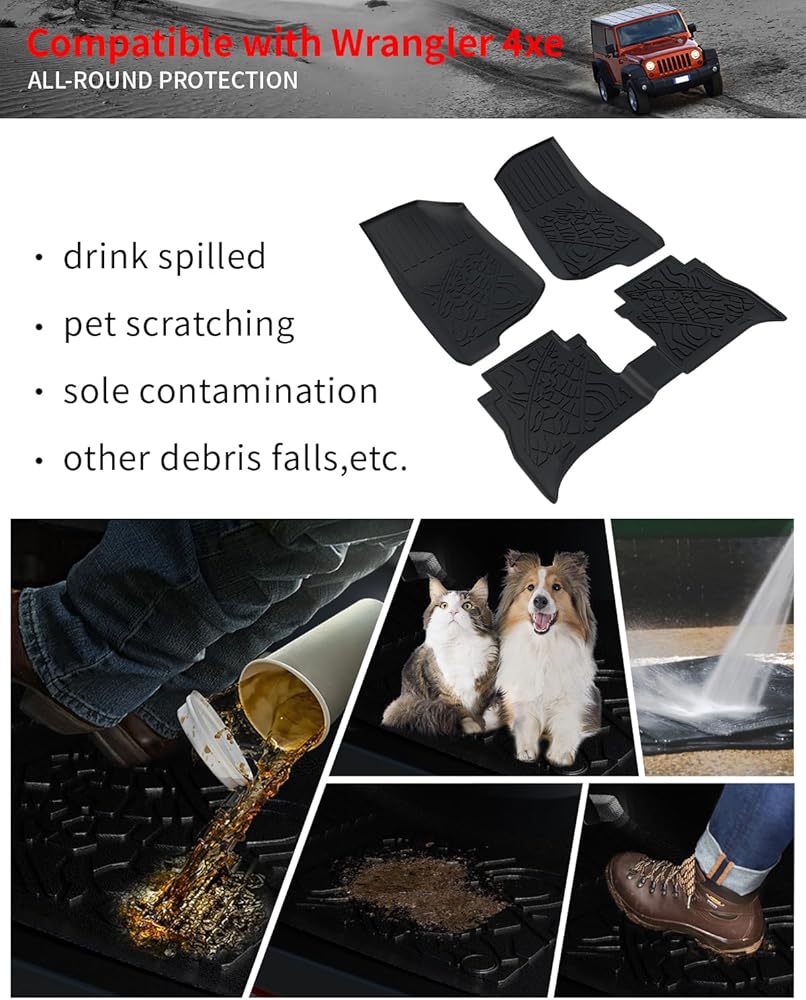 Compatible with Wrangler 4xe
ALL-ROUND PROTECTION

• drink spilled
• pet scratching
• sole contamination
• other debris falls,etc.