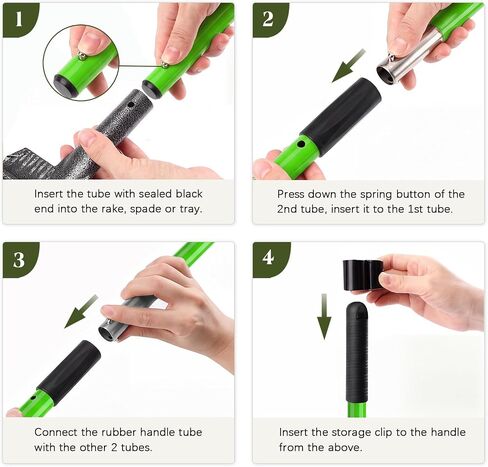 1

Insert the tube with sealed black end into the rake, spade or tray.

2

Press down the spring button of the 2nd tube, insert it to the 1st tube.

3

Connect the rubber handle tube with the other 2 tubes.

4

Insert the storage clip to the handle from the above.