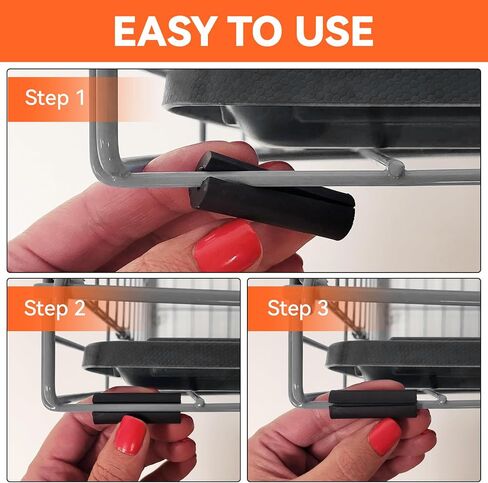 EASY TO USE

Step 1

Step 2

Step 3