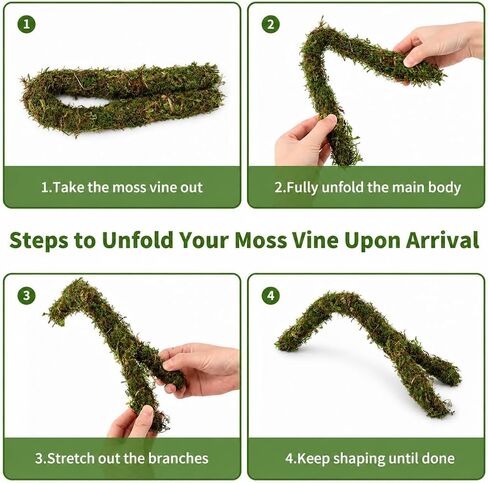 1

1.Take the moss vine out

2

2.Fully unfold the main body

Steps to Unfold Your Moss Vine Upon Arrival

3

3.Stretch out the branches

4

4.Keep shaping until done