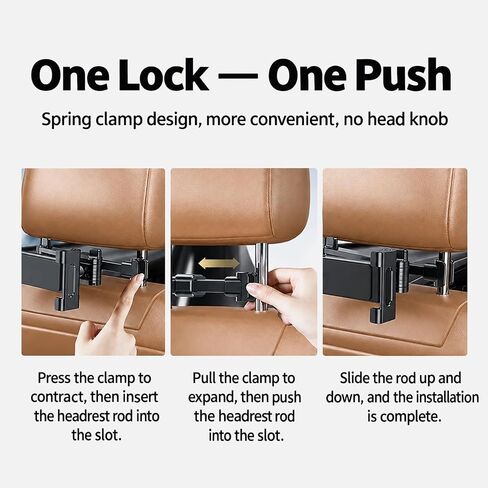 One Lock — One Push

Spring clamp design, more convenient, no head knob

Press the clamp to contract, then insert the headrest rod into the slot.

Pull the clamp to expand, then push the headrest rod into the slot.

Slide the rod up and down, and the installation is complete.