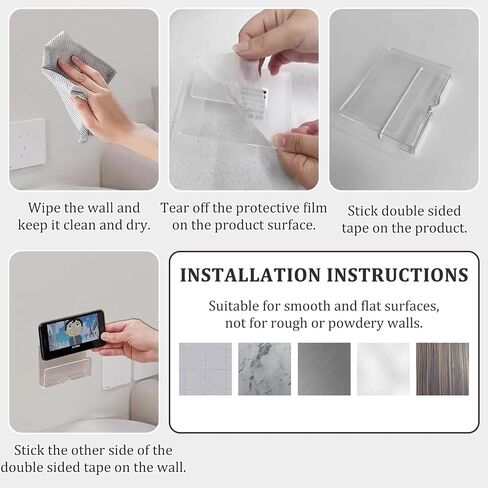 Wipe the wall and keep it clean and dry.

Tear off the protective film on the product surface.

Stick double sided tape on the product.

Stick the other side of the double sided tape on the wall.

INSTALLATION INSTRUCTIONS

Suitable for smooth and flat surfaces, not for rough or powdery walls.