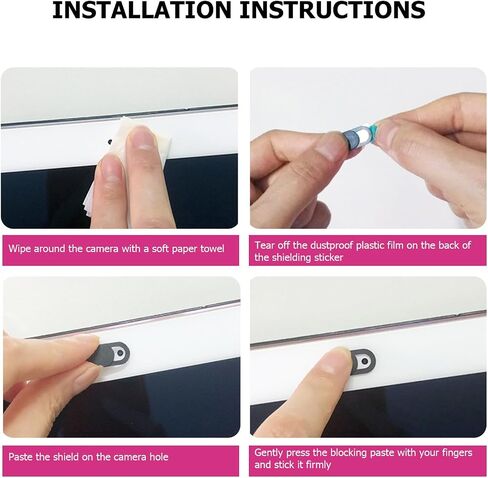 INSTALLATION INSTRUCTIONS

Wipe around the camera with a soft paper towel

Tear off the dustproof plastic film on the back of the shielding sticker

Paste the shield on the camera hole

Gently press the blocking paste with your fingers and stick it firmly