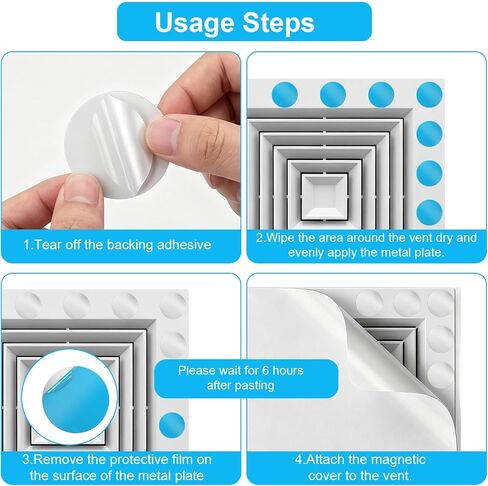 Usage Steps

1.Tear off the backing adhesive

2.Wipe the area around the vent dry and evenly apply the metal plate.

Please wait for 6 hours after pasting

3.Remove the protective film on the surface of the metal plate

4.Attach the magnetic cover to the vent.