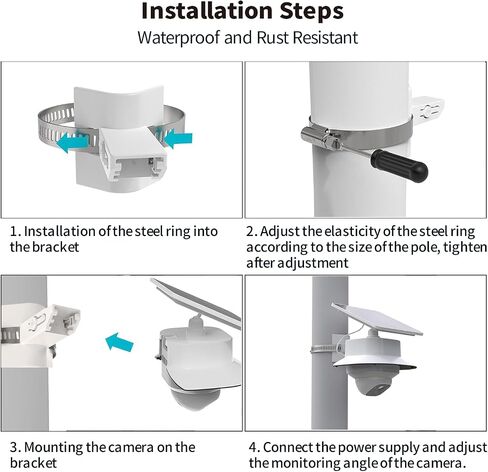 Installation Steps

Waterproof and Rust Resistant

1. Installation of the steel ring into the bracket

2. Adjust the elasticity of the steel ring according to the size of the pole, tighten after adjustment

3. Mounting the camera on the bracket

4. Connect the power supply and adjust the monitoring angle of the camera.