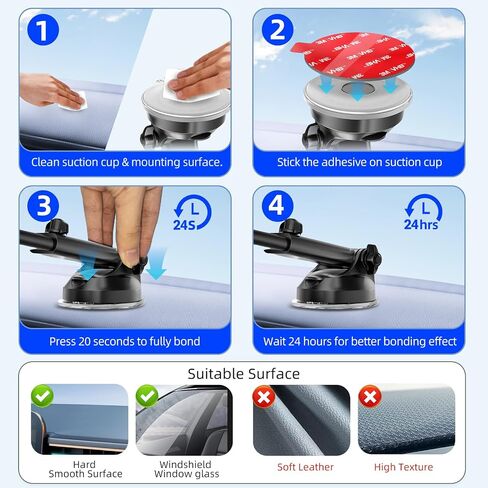 1
Clean suction cup & mounting surface.

2
3M VHB
Stick the adhesive on suction cup

3
24S
Press 20 seconds to fully bond

4
24hrs
Wait 24 hours for better bonding effect

Suitable Surface

Hard Smooth Surface

Windshield Window glass

Soft Leather

High Texture