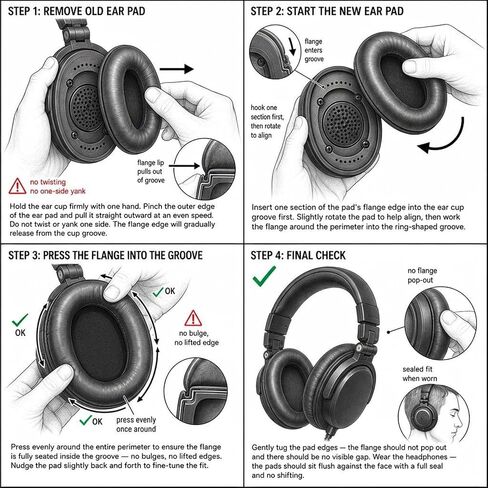 STEP 1: REMOVE OLD EAR PAD

flange lip pulls out of groove

no twisting
no one-side yank

Hold the ear cup firmly with one hand. Pinch the outer edge of the ear pad and pull it straight outward at an even speed. Do not twist or yank one side. The flange edge will gradually release from the cup groove.

STEP 2: START THE NEW EAR PAD

flange enters groove

hook one section first, then rotate to align

Insert one section of the pad's flange edge into the ear cup groove first. Slightly rotate the pad to help align, then work the flange around the perimeter into the ring-shaped groove.

STEP 3: PRESS THE FLANGE INTO THE GROOVE

OK

OK

no bulge, no lifted edge

OK

press evenly once around

Press evenly around the entire perimeter to ensure the flange is fully seated inside the groove — no bulges, no lifted edges. Nudge the pad slightly back and forth to fine-tune the fit.

STEP 4: FINAL CHECK

no flange pop-out

sealed fit when worn

Gently tug the pad edges — the flange should not pop out and there should be no visible gap. Wear the headphones — the pads should sit flush against the face with a full seal and no shifting.