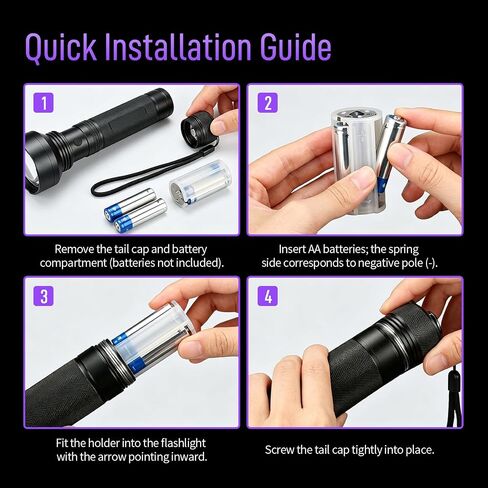 Quick Installation Guide

1

Remove the tail cap and battery compartment (batteries not included).

2

Insert AA batteries; the spring side corresponds to negative pole (-).

3

Fit the holder into the flashlight with the arrow pointing inward.

4

Screw the tail cap tightly into place.