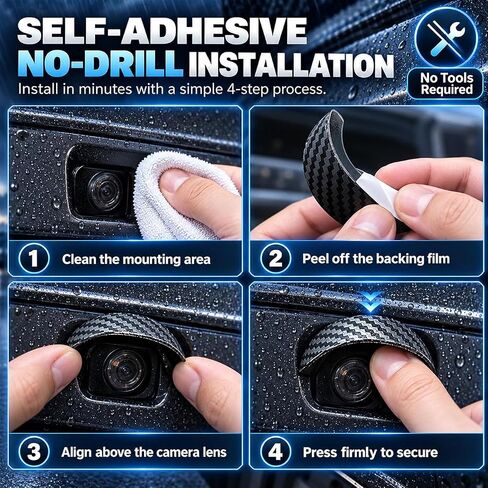 SELF-ADHESIVE
NO-DRILL INSTALLATION

Install in minutes with a simple 4-step process.

No Tools Required

1 Clean the mounting area

2 Peel off the backing film

3 Align above the camera lens

4 Press firmly to secure