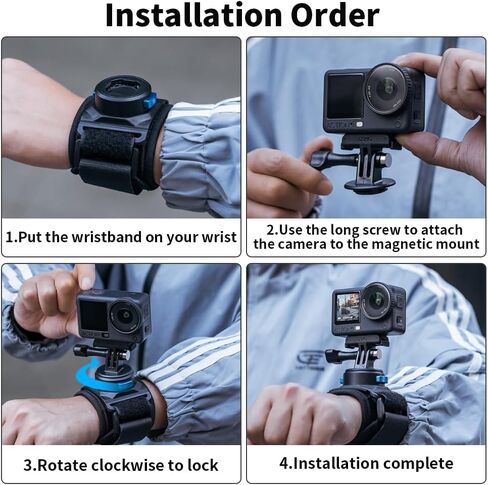 Installation Order

1.Put the wristband on your wrist

2.Use the long screw to attach the camera to the magnetic mount

3.Rotate clockwise to lock

4.Installation complete