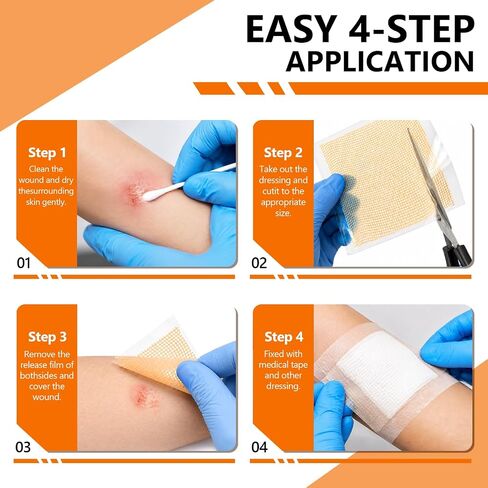 EASY 4-STEP APPLICATION

Step 1
Clean the wound and dry thesurrounding skin gently.
01

Step 2
Take out the dressing and cutit to the appropriate size.
02

Step 3
Remove the release film of bothsides and cover the wound.
03

Step 4
Fixed with medical tape and other dressing.
04